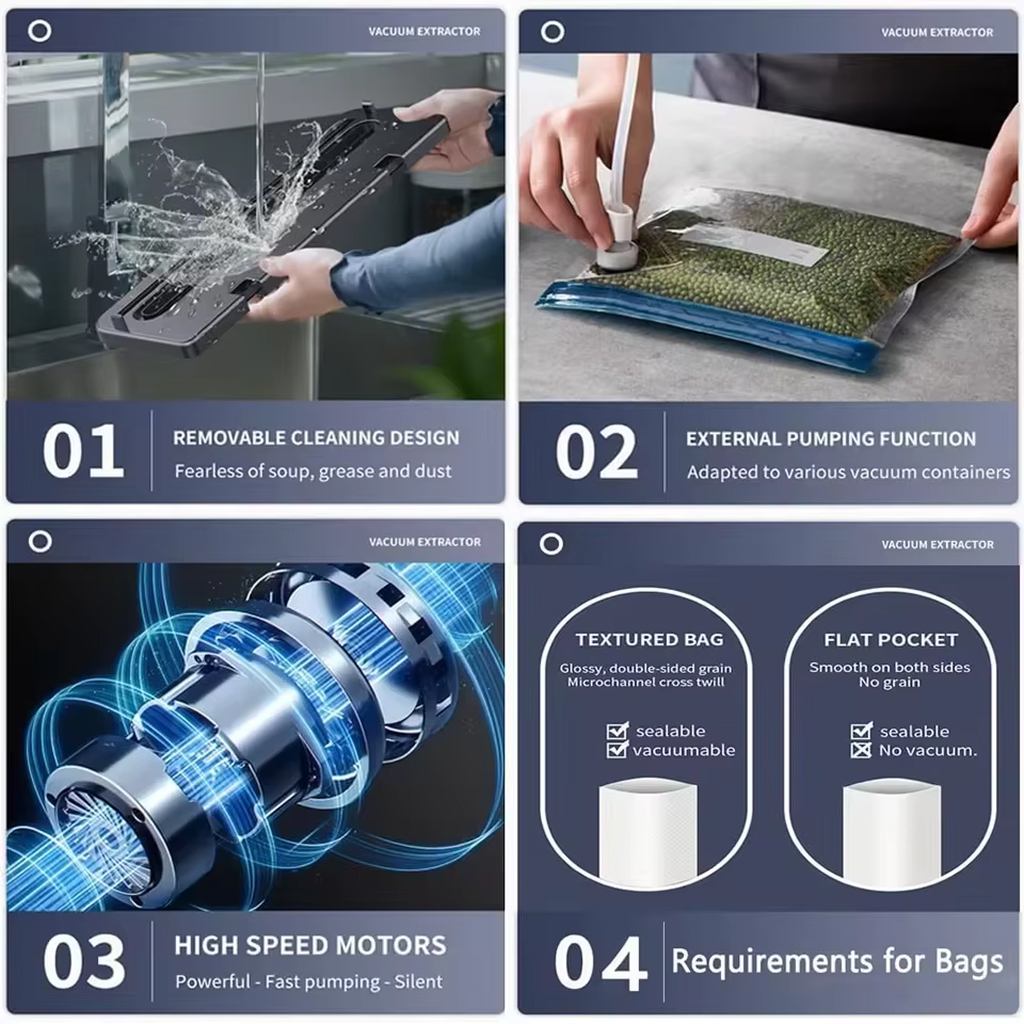 VACUUM EXTRACTOR

01 REMOVABLE CLEANING DESIGN
Fearless of soup, grease and dust

VACUUM EXTRACTOR

02 EXTERNAL PUMPING FUNCTION
Adapted to various vacuum containers

VACUUM EXTRACTOR

03 HIGH SPEED MOTORS
Powerful - Fast pumping - Silent

VACUUM EXTRACTOR

TEXTURED BAG
Glossy, double-sided grain
Microchannel cross twill
sealable
vacuumable

FLAT POCKET
Smooth on both sides
No grain
sealable
No vacuum.

04 Requirements for Bags