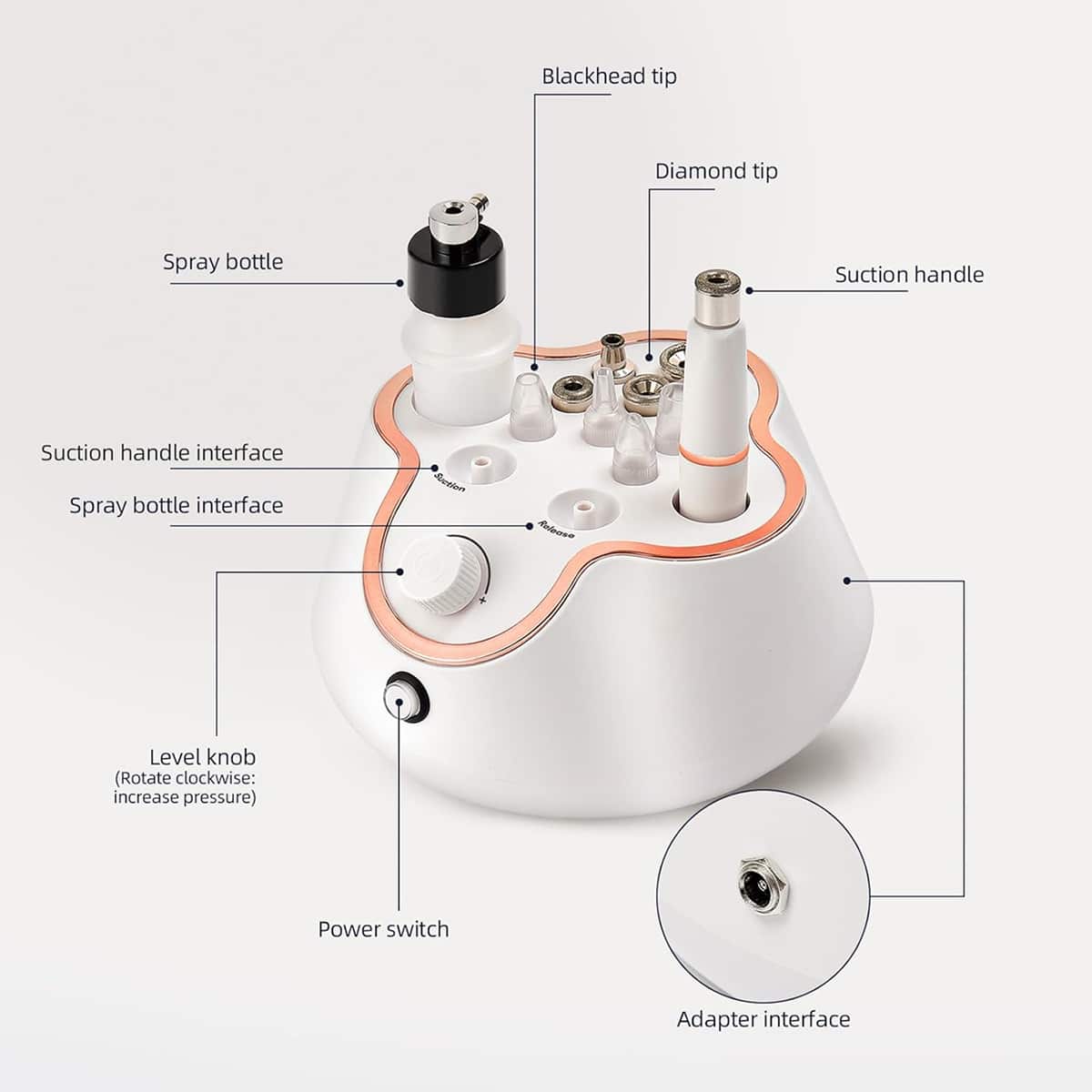 Blackhead tip

Diamond tip

Spray bottle

Suction handle

Suction handle interface

Suction

Spray bottle interface

Release

+

Level knob
(Rotate clockwise: increase pressure)

Power switch

Adapter interface