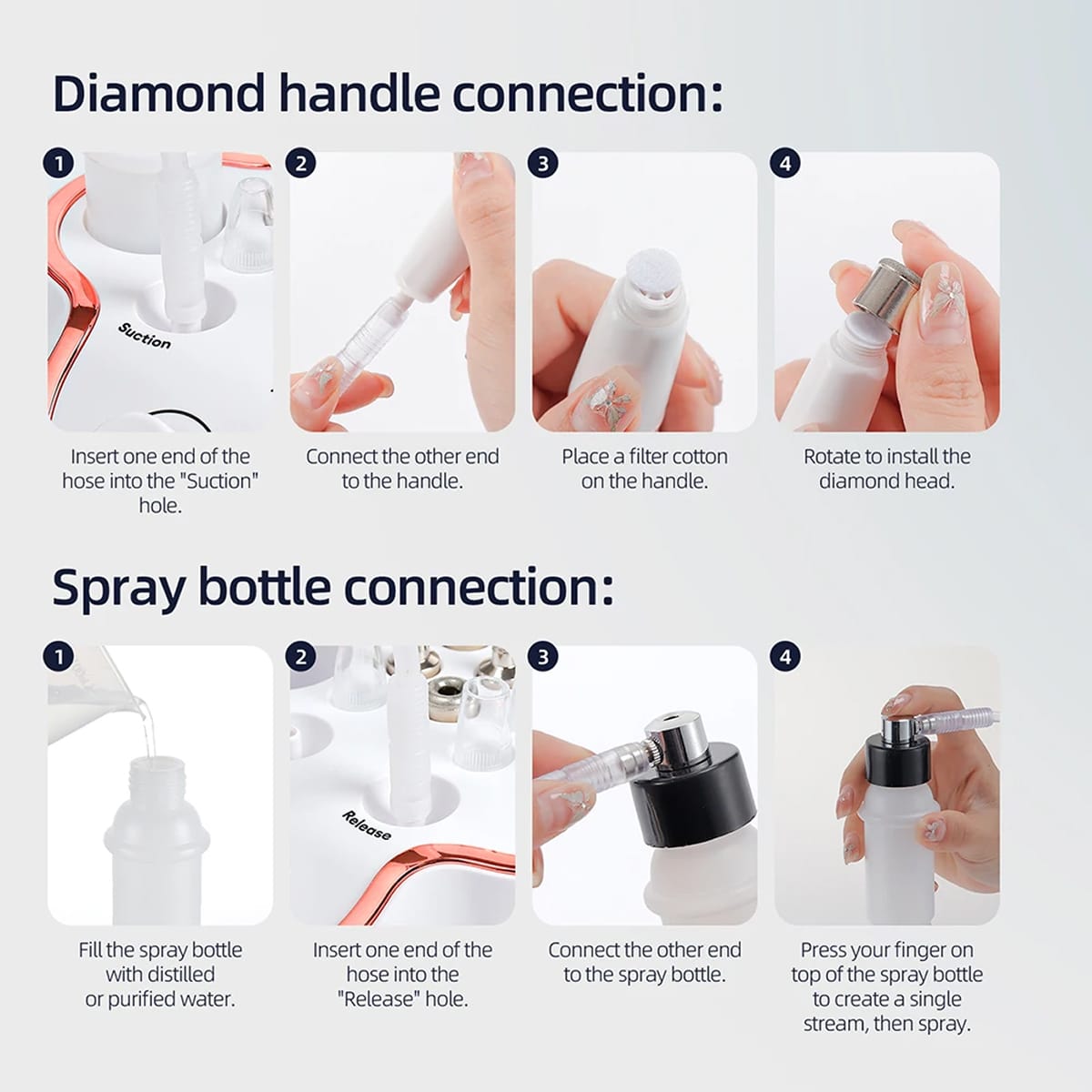 Diamond handle connection:

1

Suction

Insert one end of the hose into the "Suction" hole.

2

Connect the other end to the handle.

3

Place a filter cotton on the handle.

4

Rotate to install the diamond head.

Spray bottle connection:

1

Fill the spray bottle with distilled or purified water.

2

Release

Insert one end of the hose into the "Release" hole.

3

Connect the other end to the spray bottle.

4

Press your finger on top of the spray bottle to create a single stream, then spray.