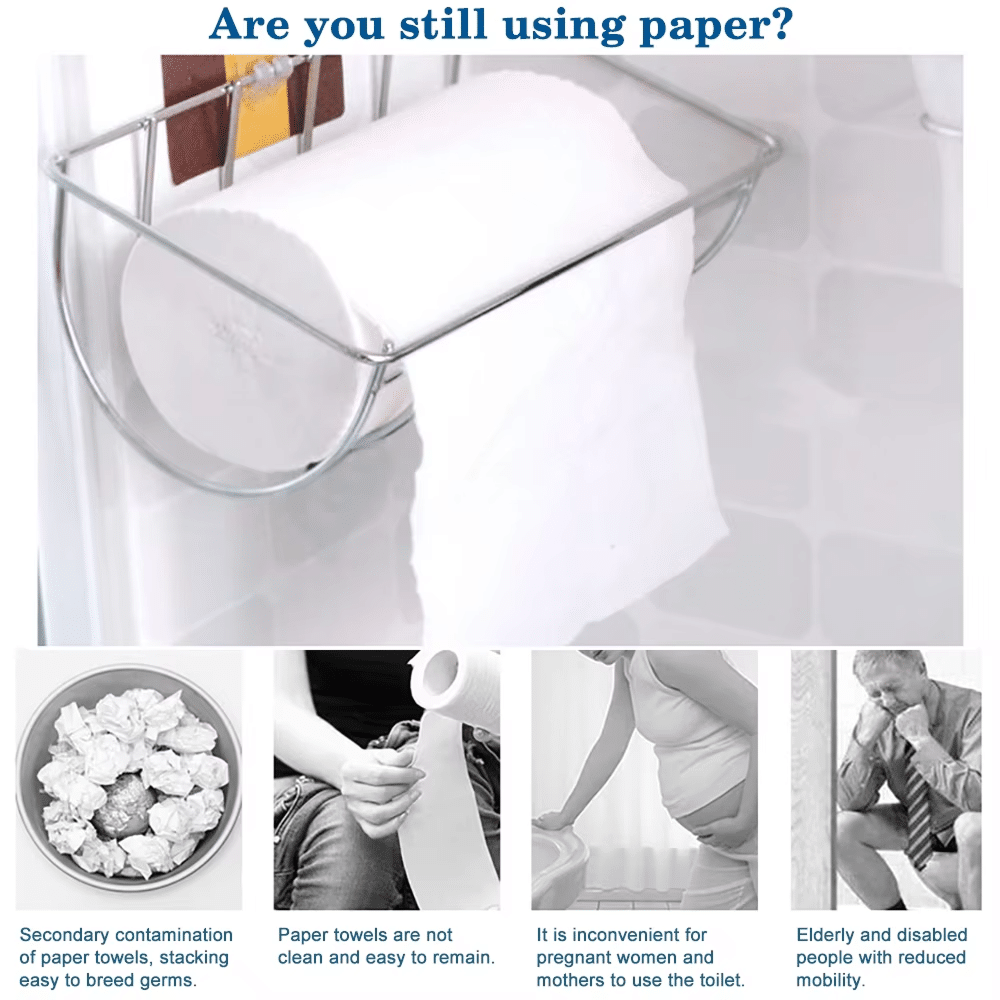 Are you still using paper?

Secondary contamination of paper towels, stacking easy to breed germs.

Paper towels are not clean and easy to remain.

It is inconvenient for pregnant women and mothers to use the toilet.

Elderly and disabled people with reduced mobility.