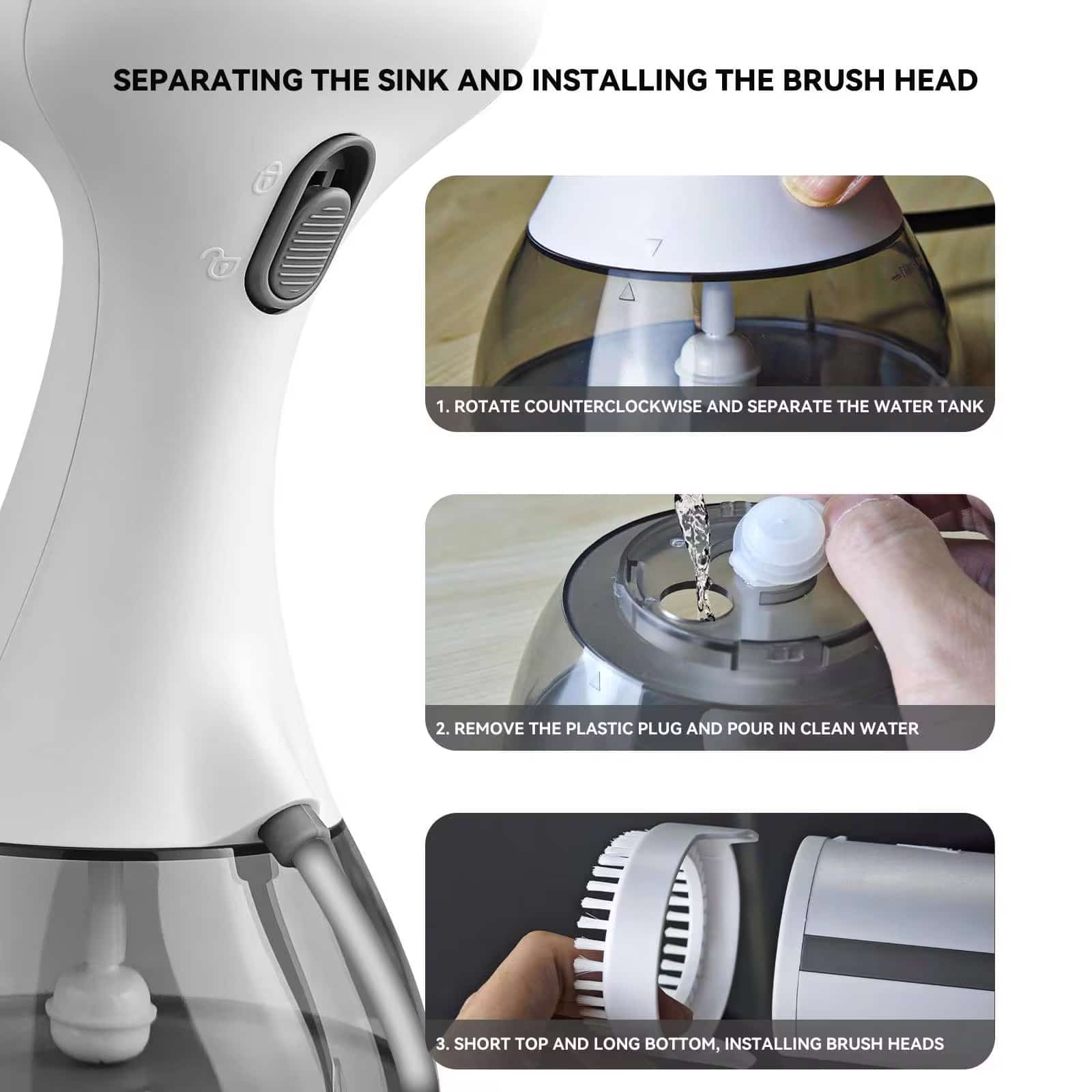 SEPARATING THE SINK AND INSTALLING THE BRUSH HEAD

1. ROTATE COUNTERCLOCKWISE AND SEPARATE THE WATER TANK

2. REMOVE THE PLASTIC PLUG AND POUR IN CLEAN WATER

3. SHORT TOP AND LONG BOTTOM, INSTALLING BRUSH HEADS